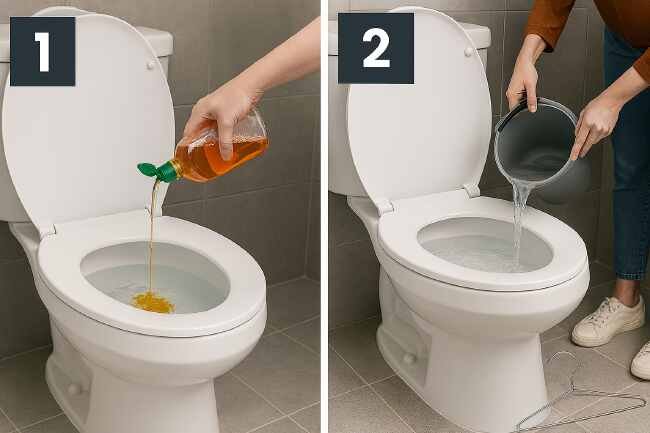 1

2