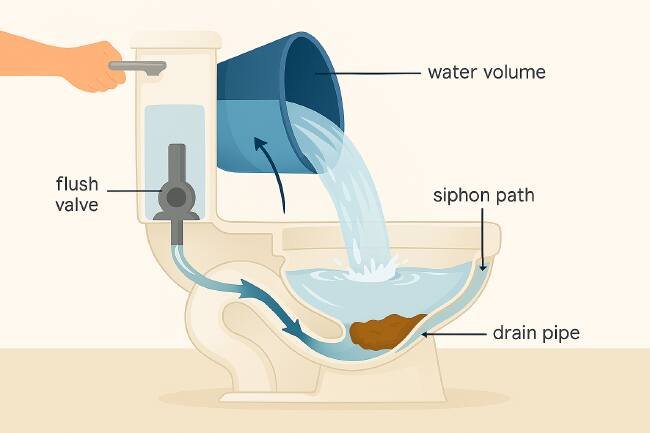 water volume

flush valve

siphon path

drain pipe