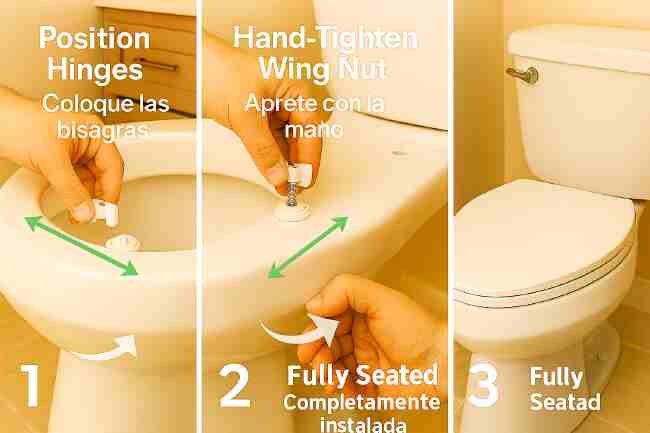 Position Hinges
Coloque las bisagras

1

Hand-Tighten Wing Nut
Aprete con la mano

2

Fully Seated
Completamente instalada

3

Fully Seatad